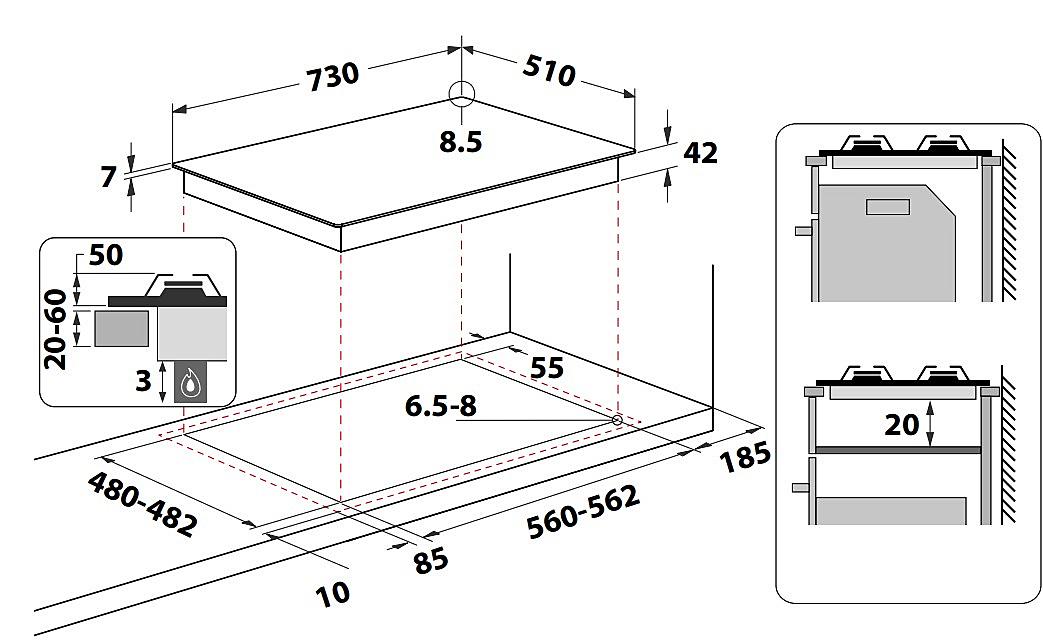 730
510
8.5
7
42
50
20-60
3
55
6.5-8
185
480-482
560-562
85
10
20