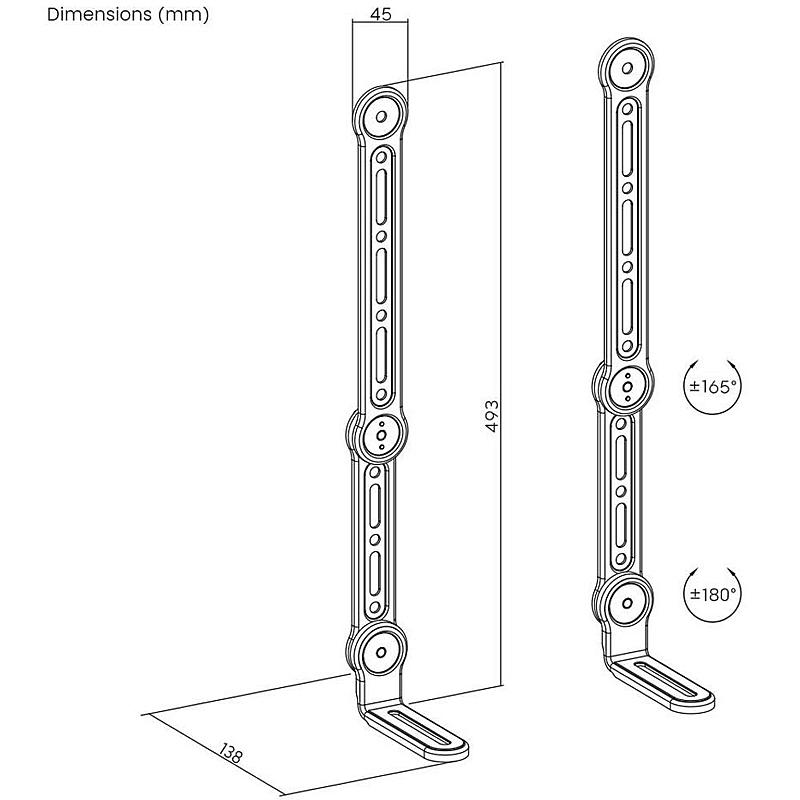 Dimensions (mm)

45

493

138

±165°

±180°