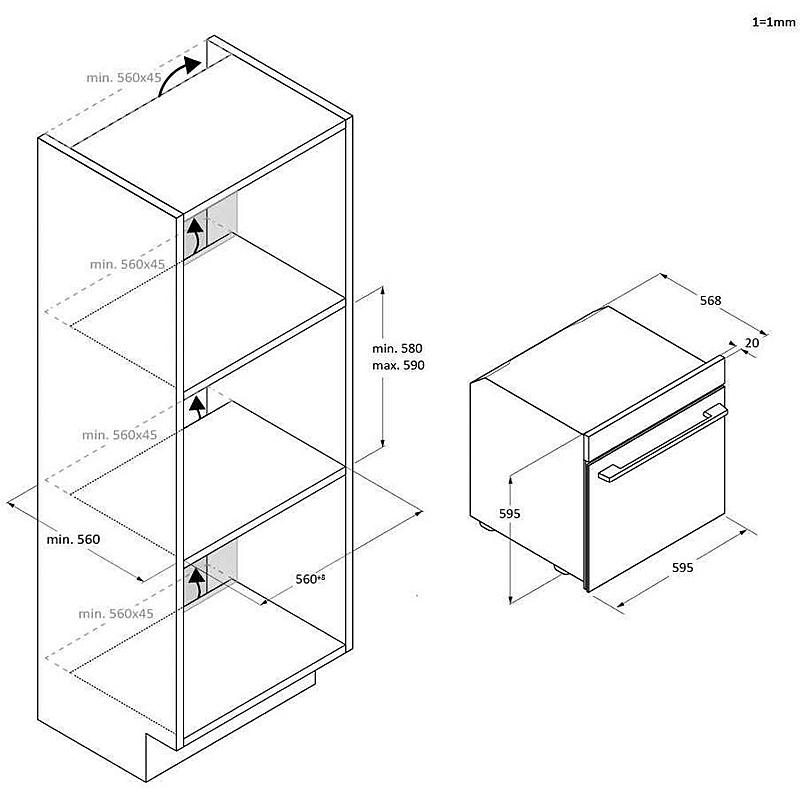 1=1mm

min. 560x45

min. 560x45

min. 580
max. 590

min. 560x45

min. 560

$560^{+8}$

min. 560x45

568

20

595

595