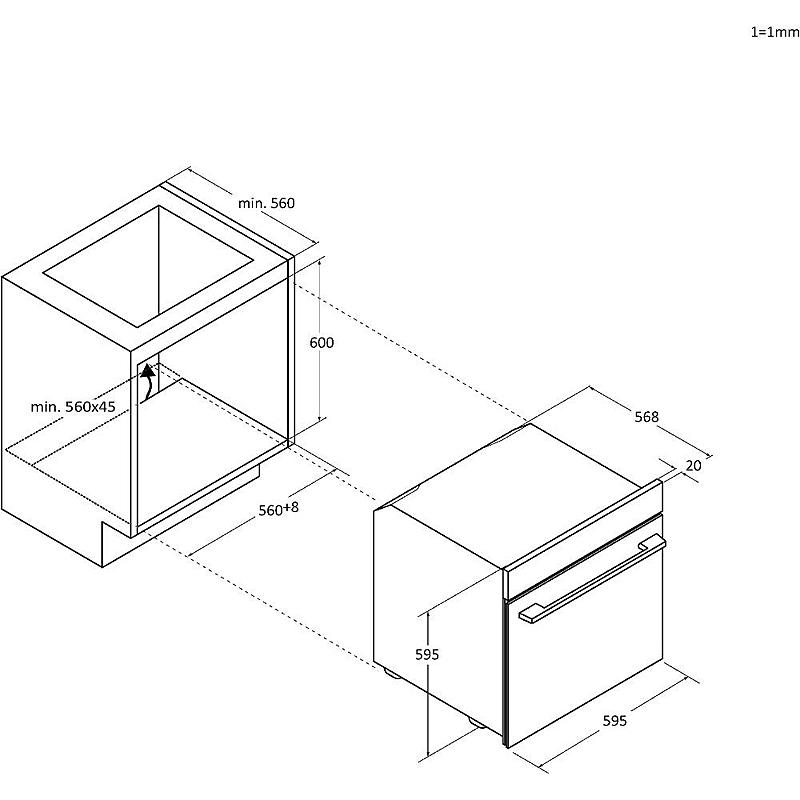 1=1mm

min. 560

600

min. 560x45

$560^{+8}$

568

20

595

595