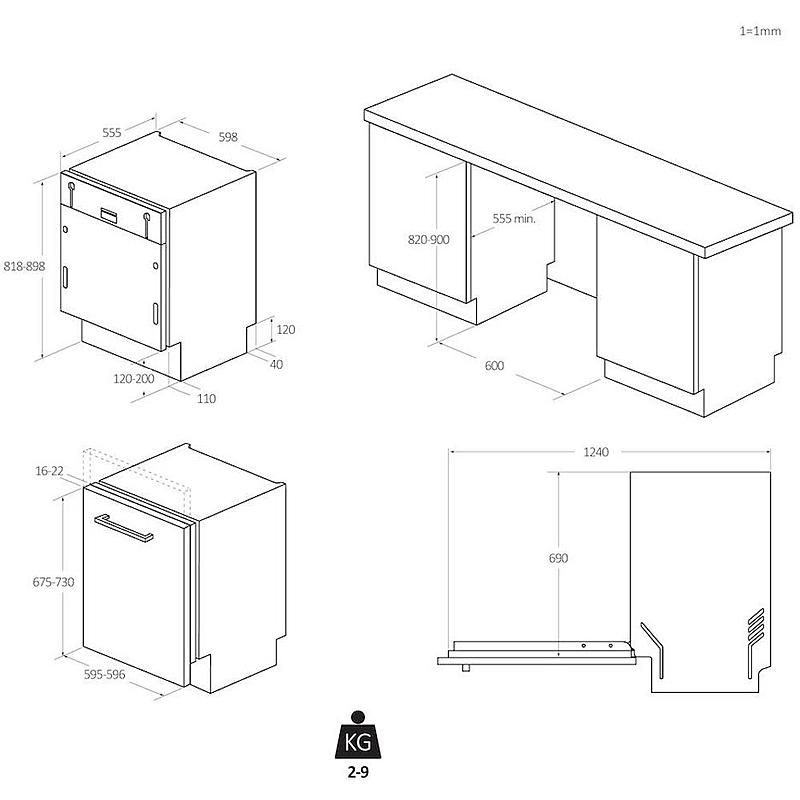 1=1mm

555
598
818-898
120
40
120-200
110

820-900
555 min.
600

16-22
675-730
595-596

1240
690

KG
2-9