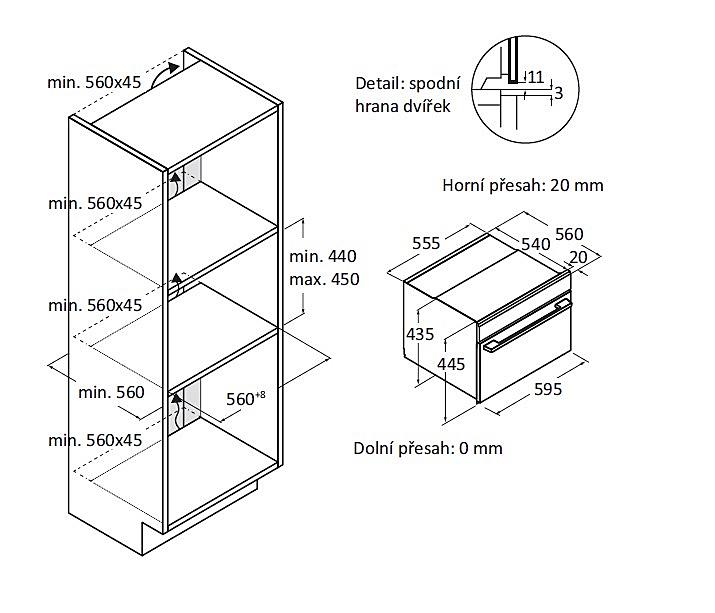 min. 560x45

min. 560x45

min. 560x45

min. 560

min. 560x45

min. 440
max. 450

$560^{+8}$

Detail: spodní hrana dvířek

11

3

Horní přesah: 20 mm

555

540

560

20

435

445

595

Dolní přesah: 0 mm