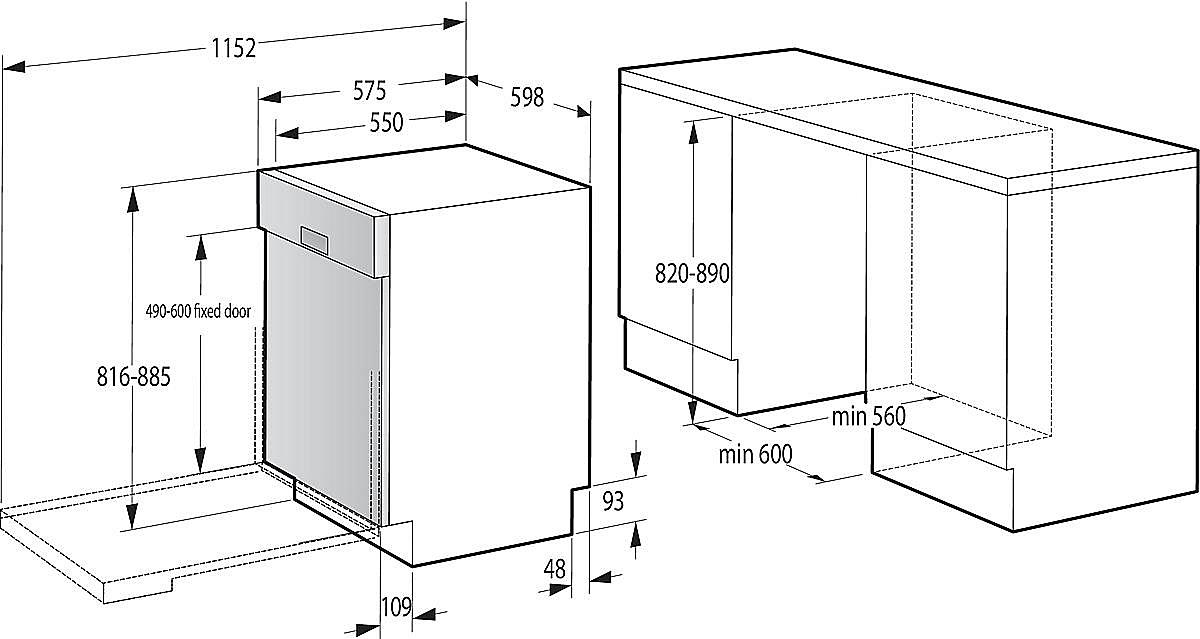 1152
575
598
550
490-600 fixed door
816-885
820-890
min 560
min 600
93
48
109