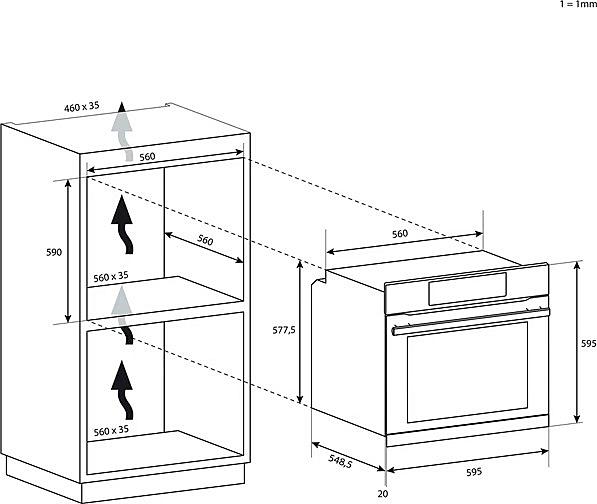 1 = 1mm

460 x 35

560

590

560

560 x 35

560 x 35

560

577,5

595

548,5

595

20