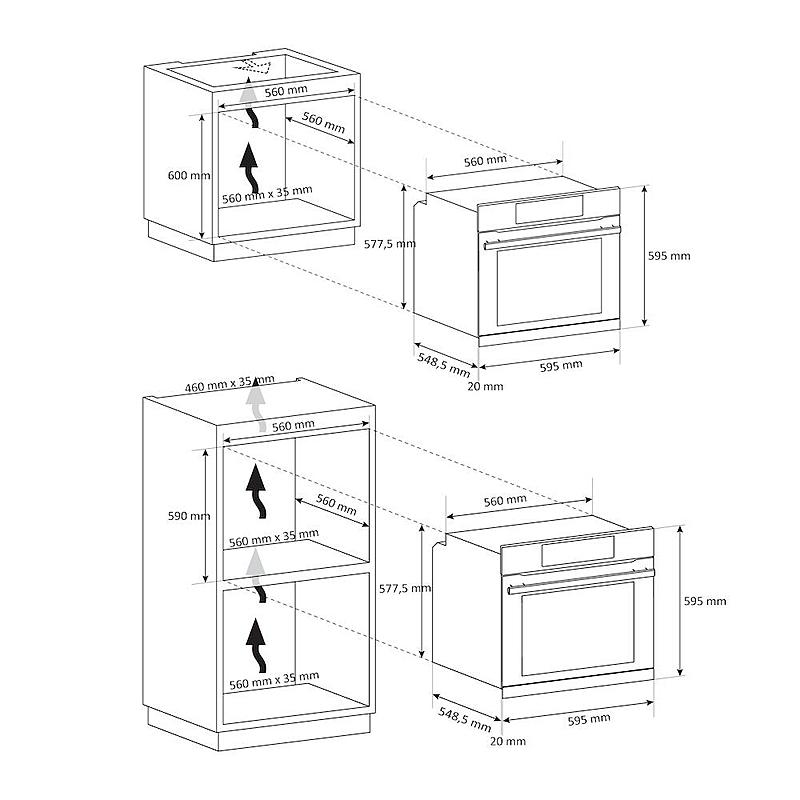 560 mm
560 mm
600 mm
560 mm x 35 mm
560 mm
577,5 mm
595 mm
548,5 mm
595 mm
20 mm

460 mm x 35 mm
560 mm
590 mm
560 mm
560 mm x 35 mm
560 mm x 35 mm
560 mm
577,5 mm
595 mm
548,5 mm
595 mm
20 mm