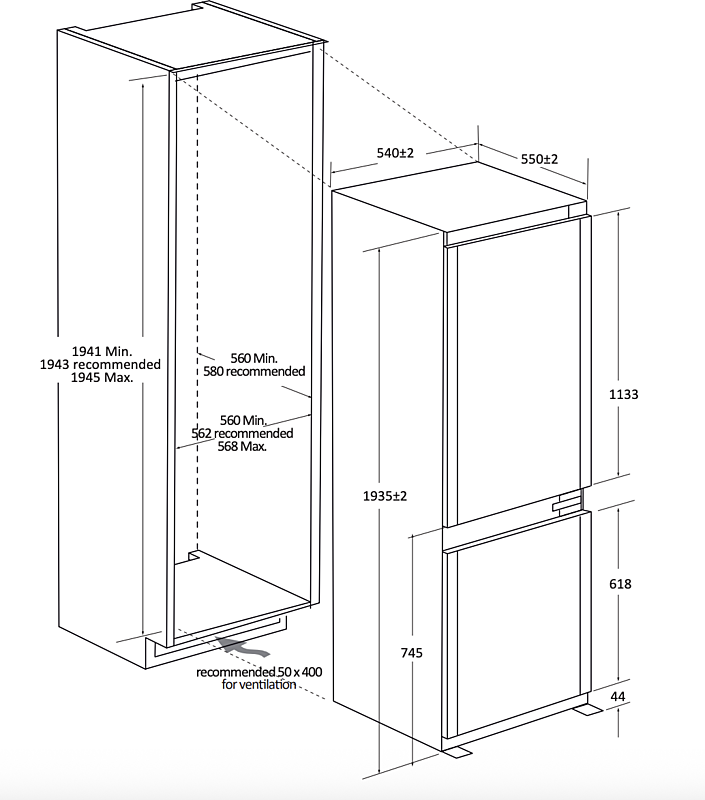 540±2
550±2

1941 Min.
1943 recommended
1945 Max.

560 Min.
580 recommended

560 Min.
562 recommended
568 Max.

1133

1935±2

618

745

44

recommended 50 x 400
for ventilation