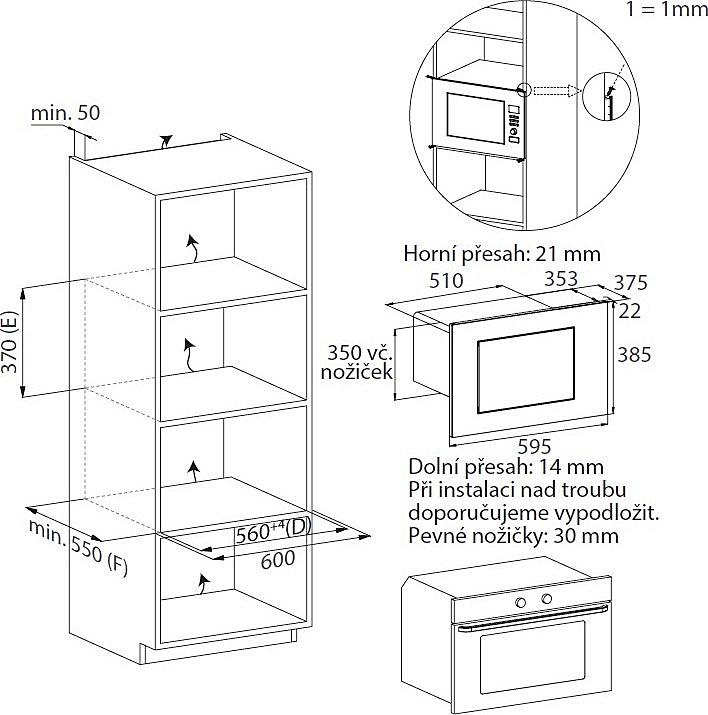 1 = 1mm

min. 50

370 (E)

min. 550 (F)

$560^{+4}$(D)

600

Horní přesah: 21 mm

510

353

375

22

350 vč. nožiček

385

595

Dolní přesah: 14 mm
Při instalaci nad troubu doporučujeme vypodložit.
Pevné nožičky: 30 mm