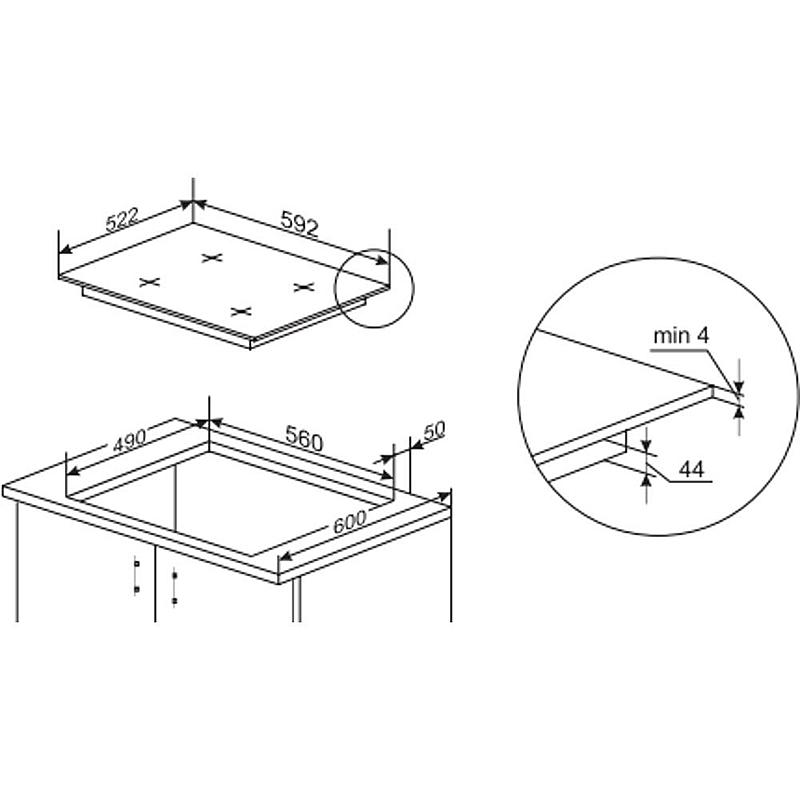 522
592
490
560
50
600
min 4
44