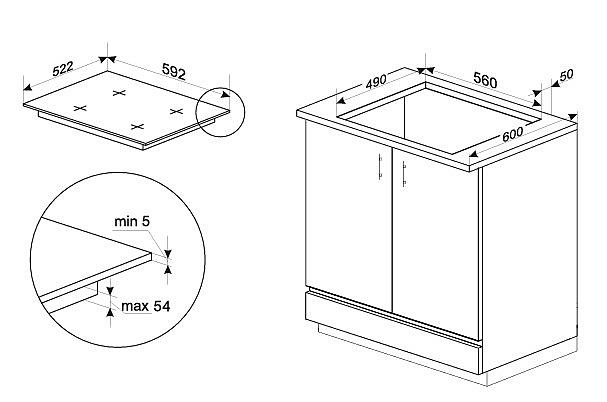 522
592
min 5
max 54
490
560
50
600