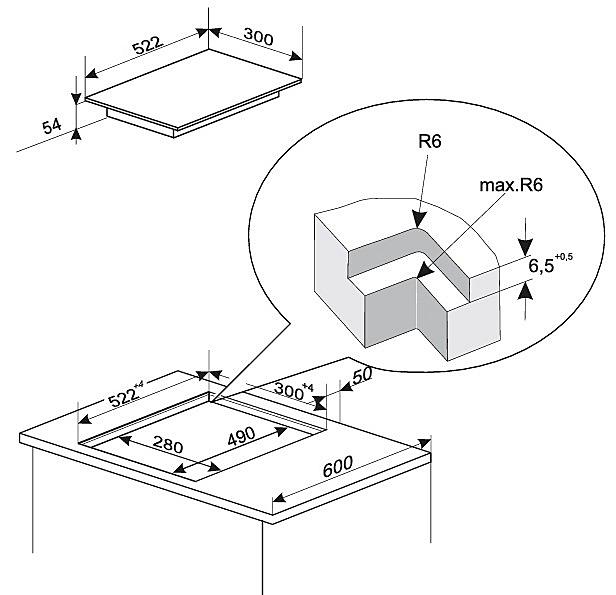 522
300
54
R6
max.R6
$6,5^{+0,5}$
$522^{+4}$
$300^{+4}$
50
280
490
600