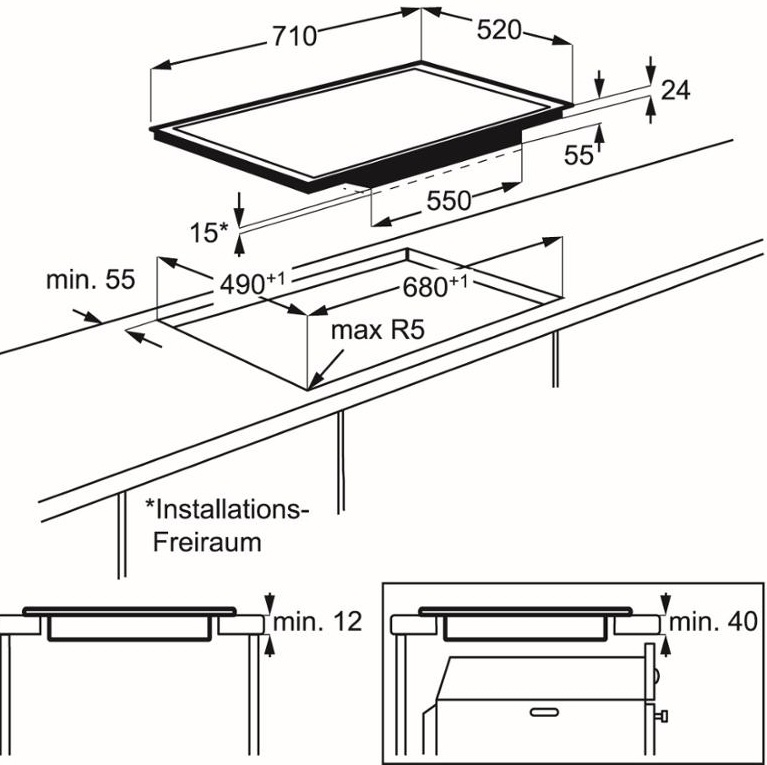 710
520
24
55
550
15*
min. 55
$490^{+1}$
$680^{+1}$
max R5
*Installations-Freiraum
min. 12
min. 40