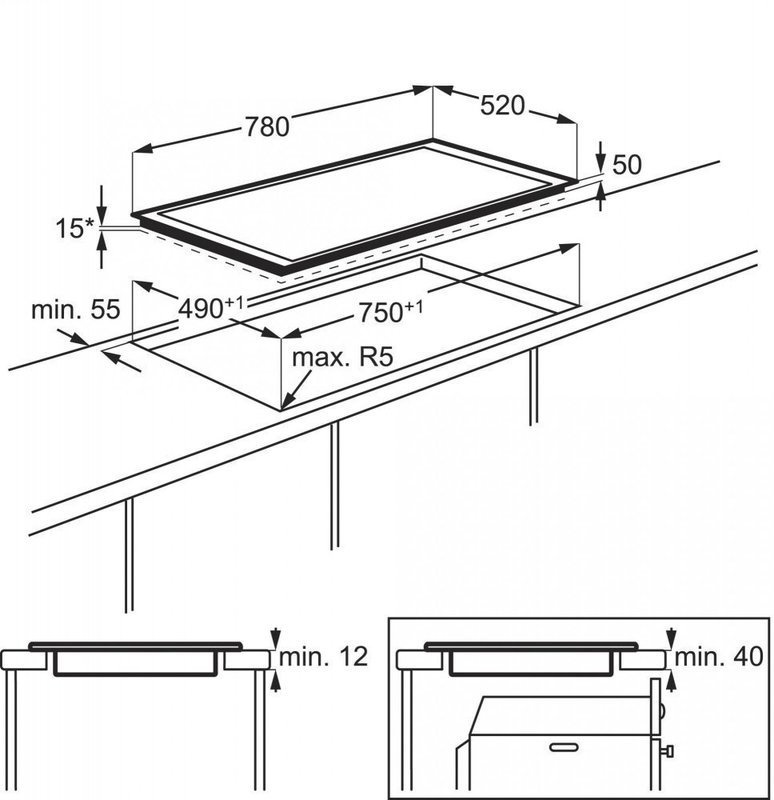 780

520

50

15*

min. 55

$490^{+1}$

$750^{+1}$

max. R5

min. 12

min. 40