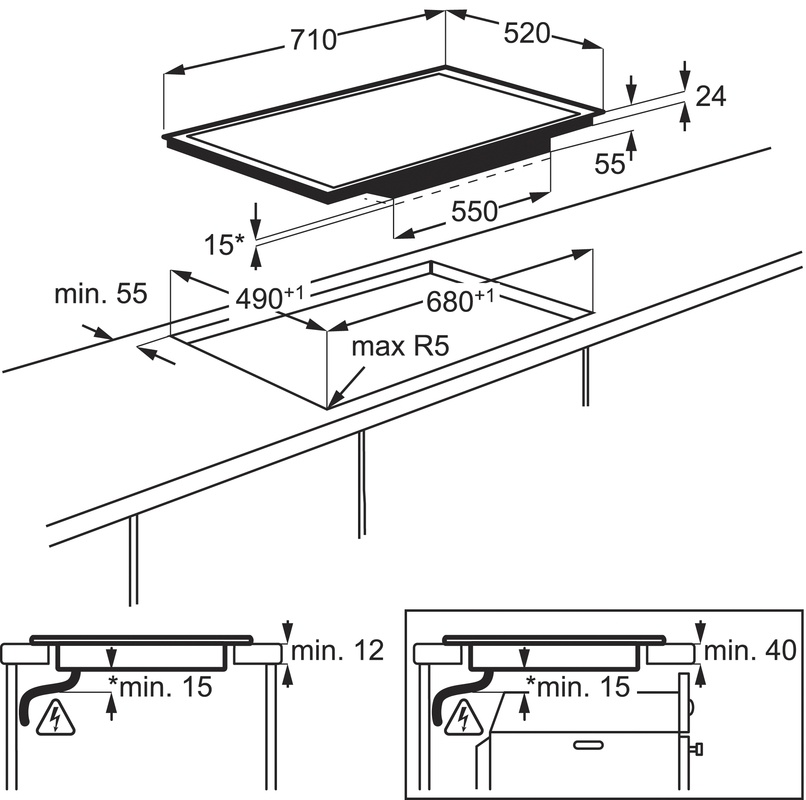 710
520
24
55
550
15*
min. 55
$490^{+1}$
$680^{+1}$
max R5
min. 12
*min. 15
min. 40
*min. 15