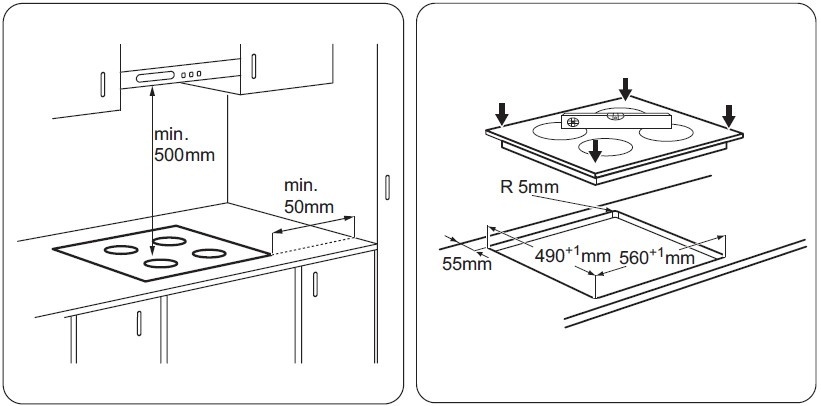 min.
500mm

min.
50mm

R 5mm

55mm

$490^{+1}$mm

$560^{+1}$mm