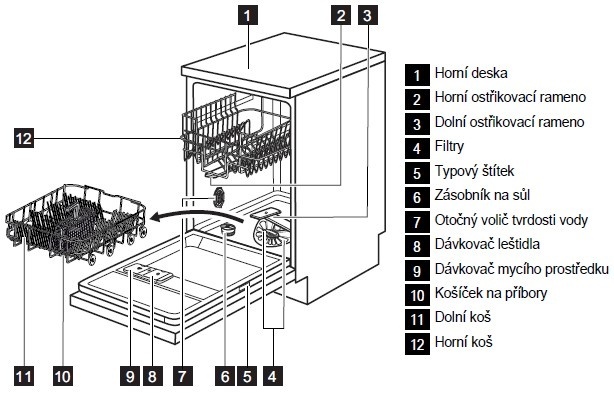 1
2
3
12
11
10
9
8
7
6
5
4

1 Horní deska
2 Horní ostřikovací rameno
3 Dolní ostřikovací rameno
4 Filtry
5 Typový štítek
6 Zásobník na sůl
7 Otočný volič tvrdosti vody
8 Dávkovač leštidla
9 Dávkovač mycího prostředku
10 Košíček na příbory
11 Dolní koš
12 Horní koš